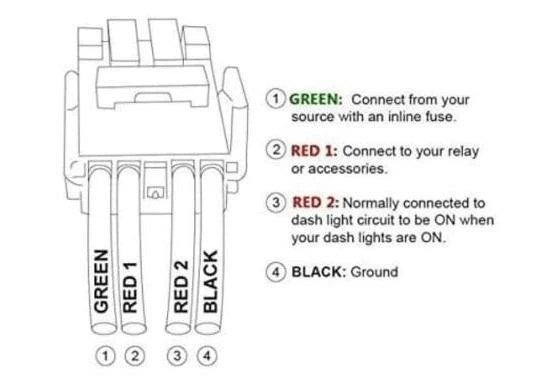 GREEN
RED 1
RED 2
BLACK

① ② ③ ④

① GREEN: Connect from your source with an inline fuse.

② RED 1: Connect to your relay or accessories.

③ RED 2: Normally connected to dash light circuit to be ON when your dash lights are ON.

④ BLACK: Ground