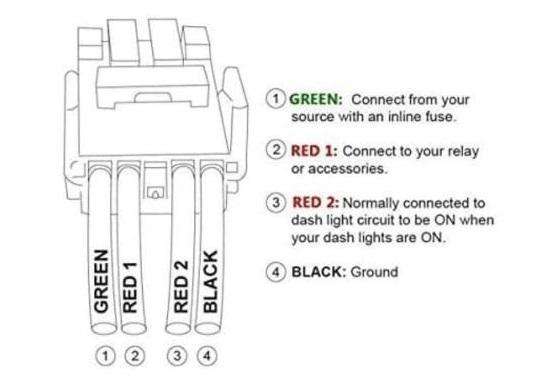 GREEN
RED 1
RED 2
BLACK

1 2 3 4

1 GREEN: Connect from your source with an inline fuse.

2 RED 1: Connect to your relay or accessories.

3 RED 2: Normally connected to dash light circuit to be ON when your dash lights are ON.

4 BLACK: Ground