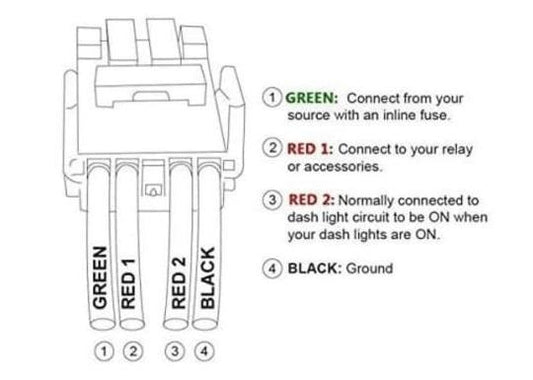 GREEN
RED 1
RED 2
BLACK

① ② ③ ④

① GREEN: Connect from your source with an inline fuse.

② RED 1: Connect to your relay or accessories.

③ RED 2: Normally connected to dash light circuit to be ON when your dash lights are ON.

④ BLACK: Ground